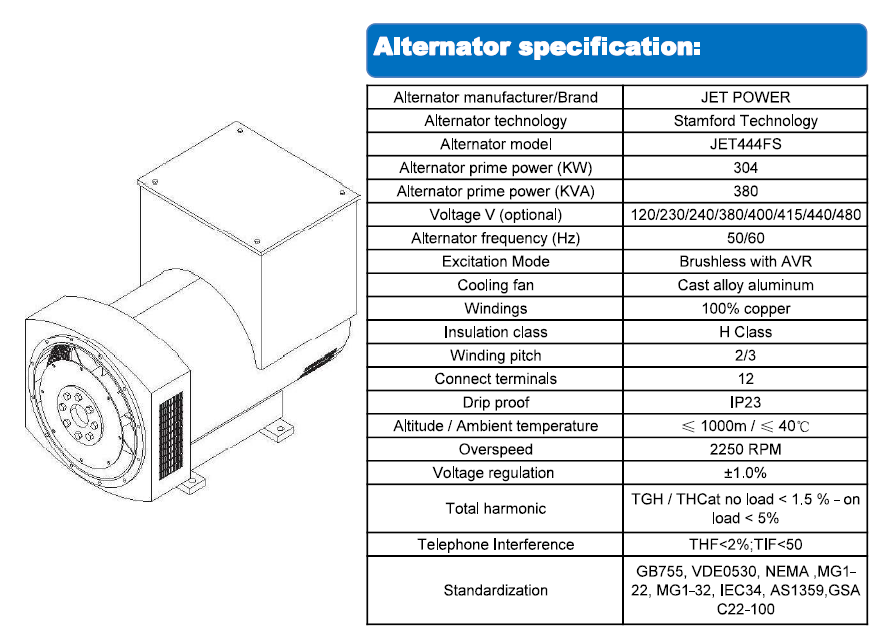 Alternator specification:

| Alternator manufacturer/Brand | JET POWER |
|---|---|
| Alternator technology | Stamford Technology |
| Alternator model | JET444FS |
| Alternator prime power (KW) | 304 |
| Alternator prime power (KVA) | 380 |
| Voltage V (optional) | 120/230/240/380/400/415/440/480 |
| Alternator frequency (Hz) | 50/60 |
| Excitation Mode | Brushless with AVR |
| Cooling fan | Cast alloy aluminum |
| Windings | 100% copper |
| Insulation class | H Class |
| Winding pitch | 2/3 |
| Connect terminals | 12 |
| Drip proof | IP23 |
| Altitude / Ambient temperature | ≤ 1000m / ≤ 40℃ |
| Overspeed | 2250 RPM |
| Voltage regulation | ±1.0% |
| Total harmonic | TGH / THCat no load < 1.5 % - on load < 5% |
| Telephone Interference | THF<2%;TIF<50 |
| Standardization | GB755, VDE0530, NEMA ,MG1-22, MG1-32, IEC34, AS1359,GSA C22-100 |